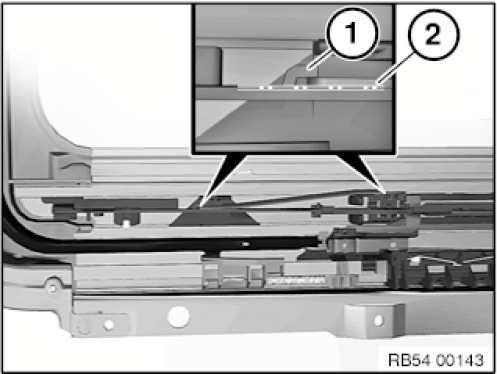 1
2
RB54 00143