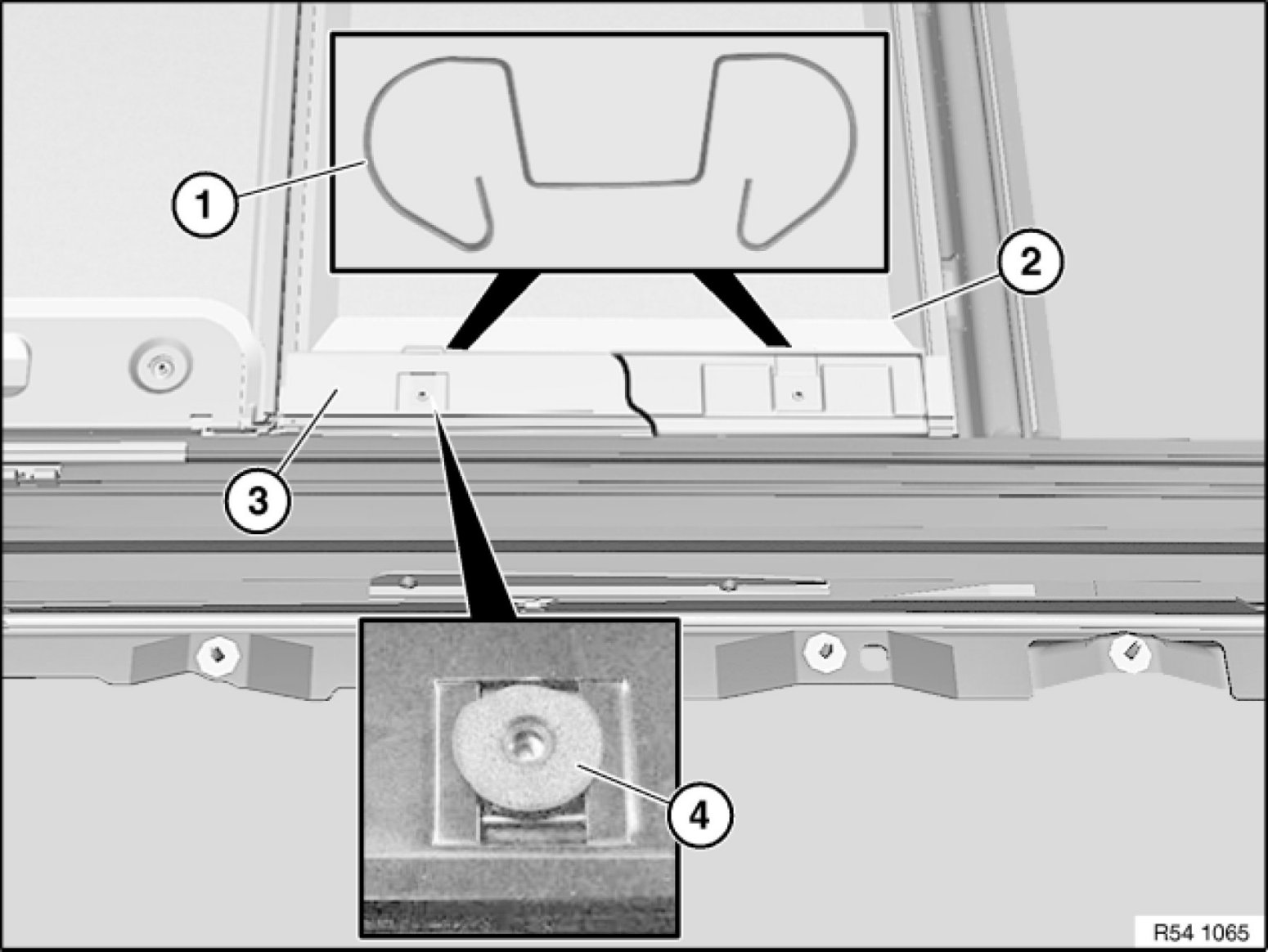 1
2
3
4
R54 1065