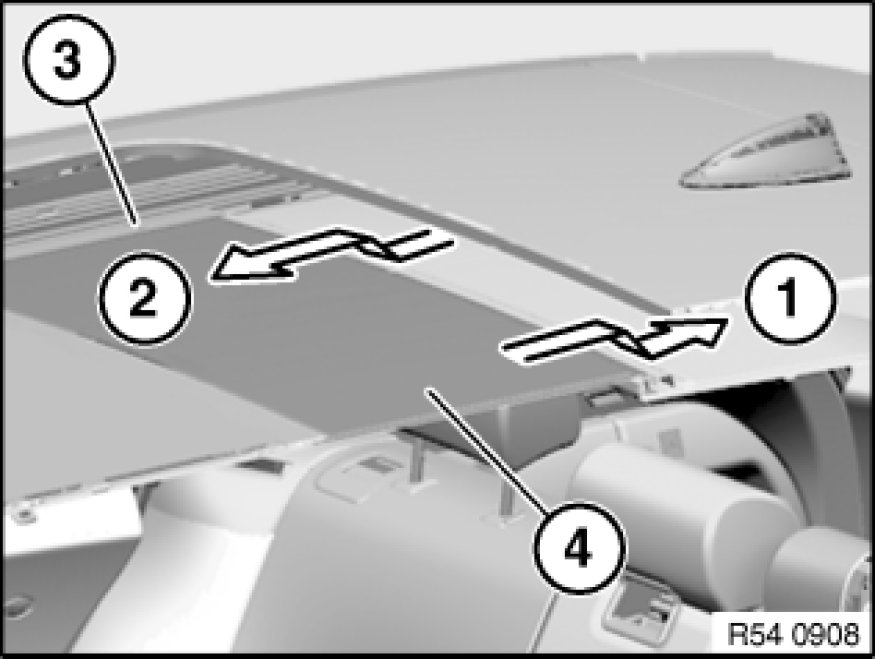 3
2
1
4
R54 0908