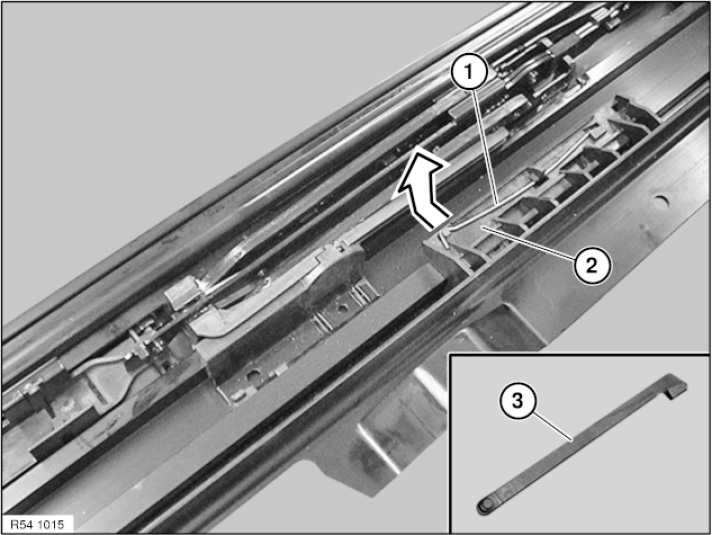 1
2
3
R54 1015