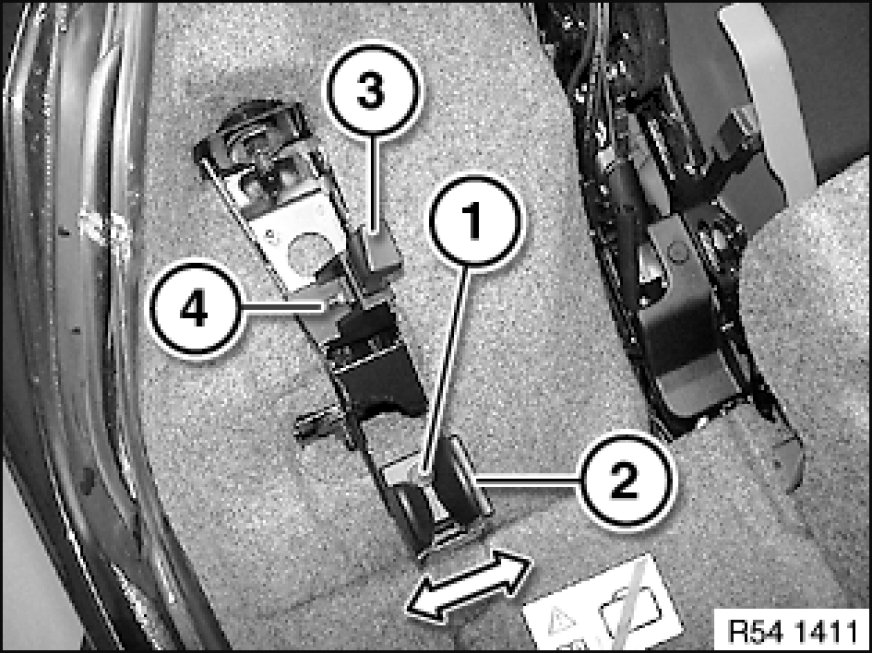 3
1
4
2
R54 1411