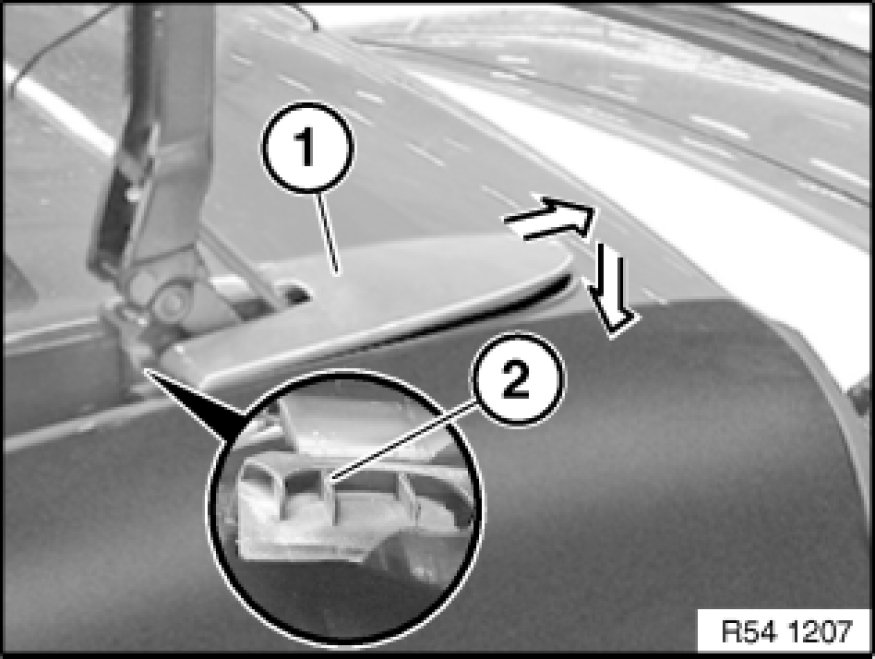 1
2
R54 1207