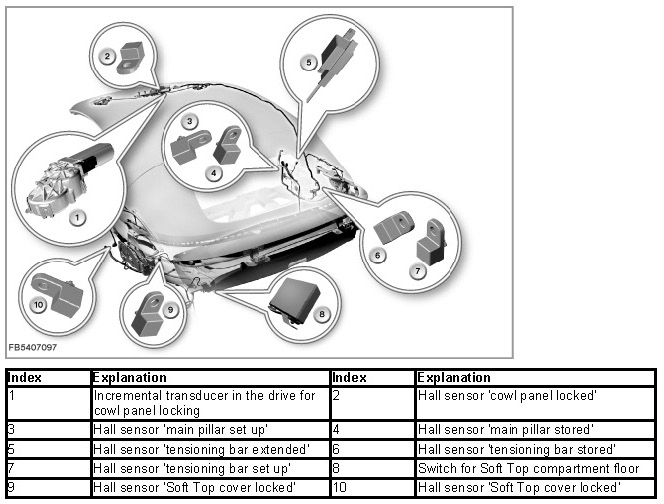 2

5

3

4

1

6

7

10

9

8

FB5407097

| Index | Explanation | Index | Explanation |
|---|---|---|---|
| 1 | Incremental transducer in the drive for cowl panel locking | 2 | Hall sensor 'cowl panel locked' |
| 3 | Hall sensor 'main pillar set up' | 4 | Hall sensor 'main pillar stored' |
| 5 | Hall sensor 'tensioning bar extended' | 6 | Hall sensor 'tensioning bar stored' |
| 7 | Hall sensor 'tensioning bar set up' | 8 | Switch for Soft Top compartment floor |
| 9 | Hall sensor 'Soft Top cover locked' | 10 | Hall sensor 'Soft Top cover locked' |