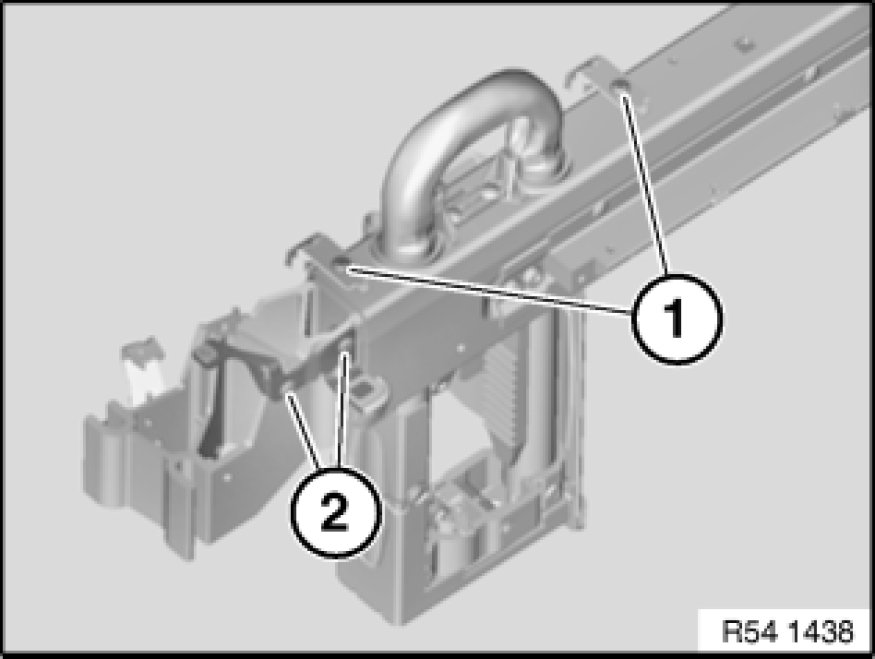 1
2
R54 1438