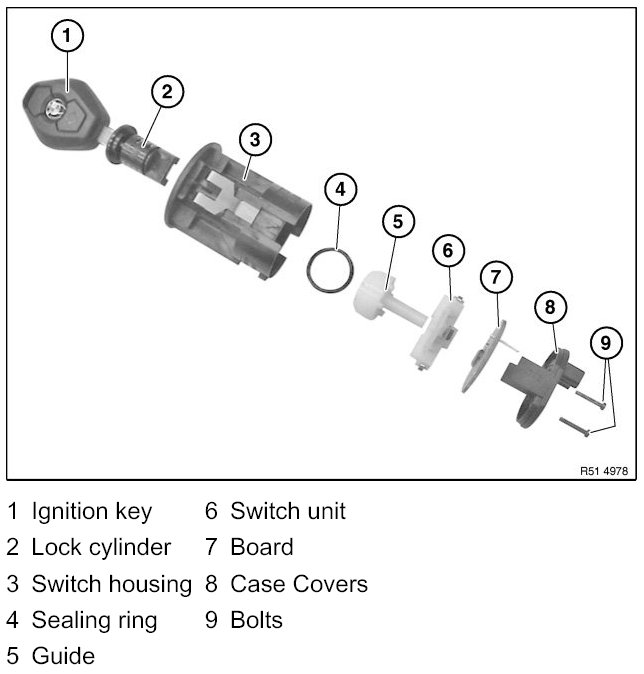 1
2
3
4
5
6
7
8
9

R51 4978

1 Ignition key
2 Lock cylinder
3 Switch housing
4 Sealing ring
5 Guide

6 Switch unit
7 Board
8 Case Covers
9 Bolts