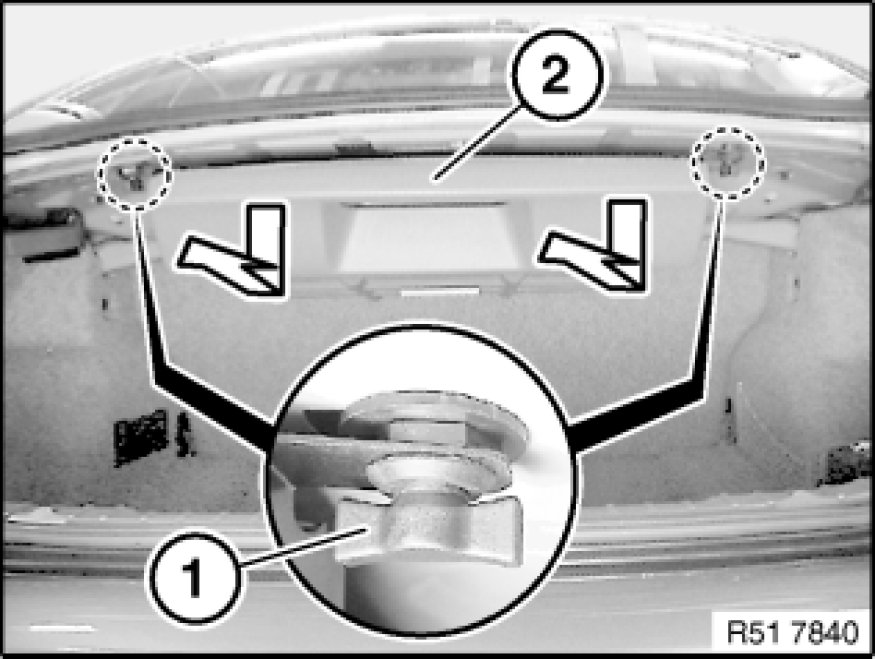 2

1

R51 7840