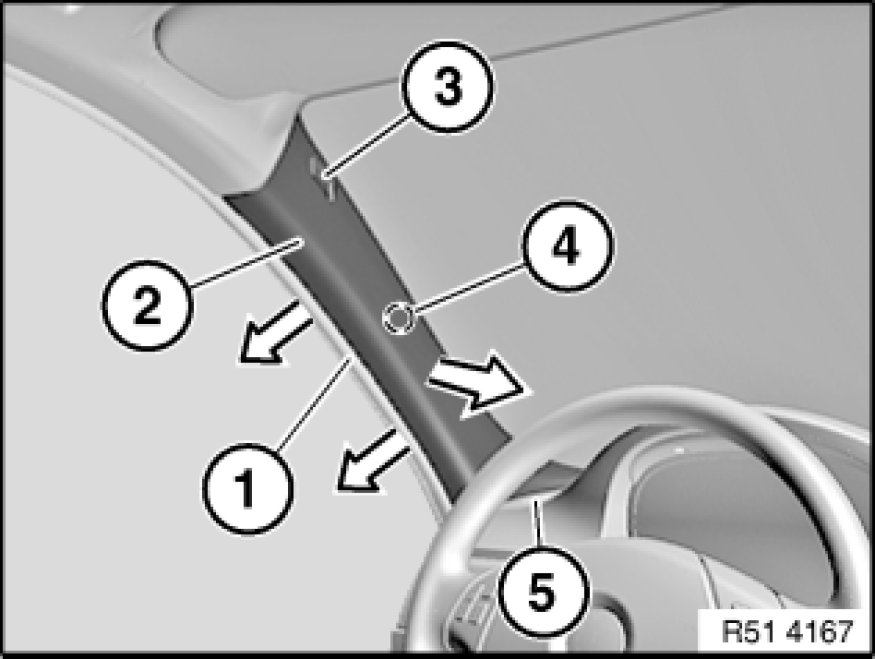 3
4
2
1
5
R51 4167