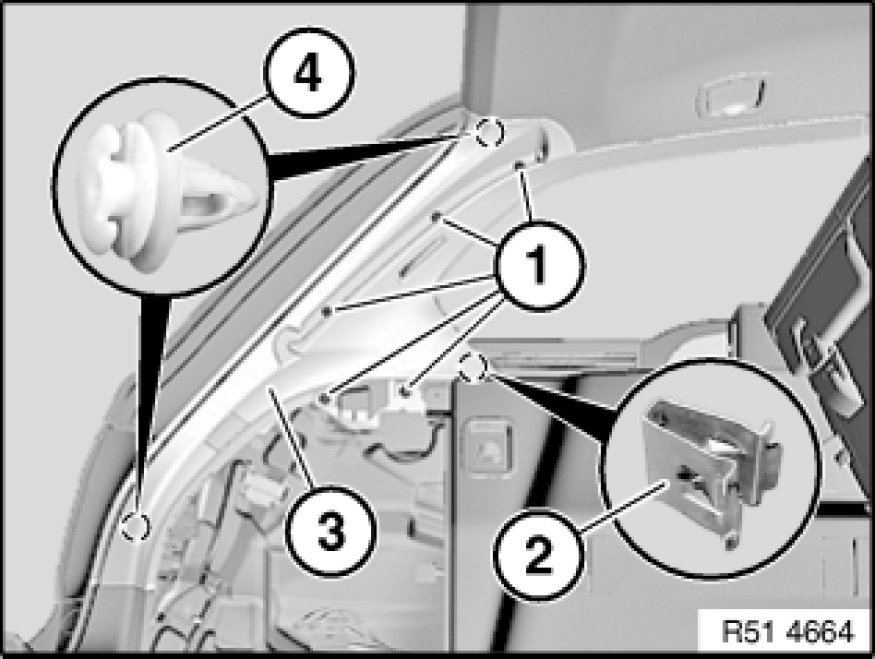 4
1
3
2
R51 4664