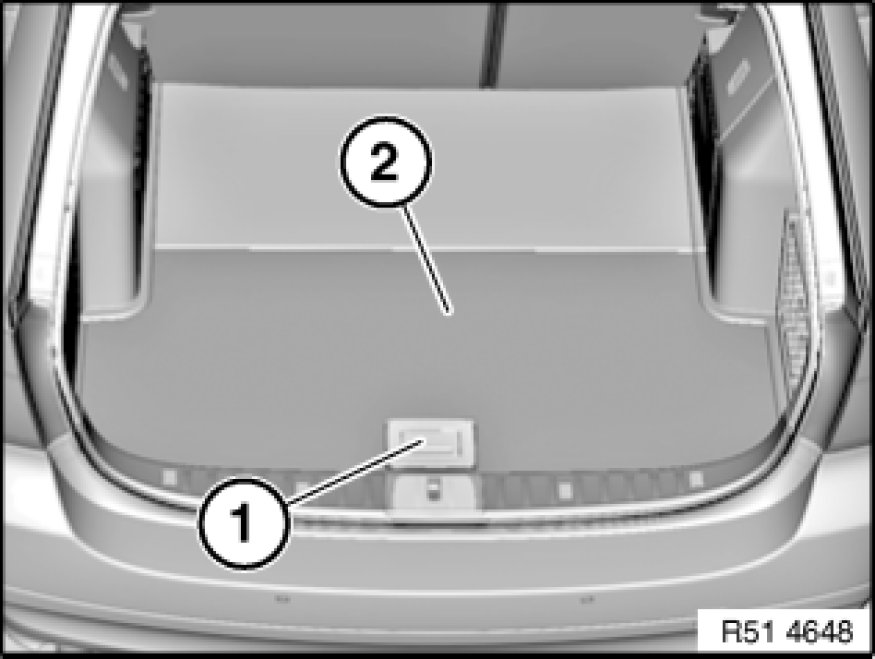 2
1
R51 4648