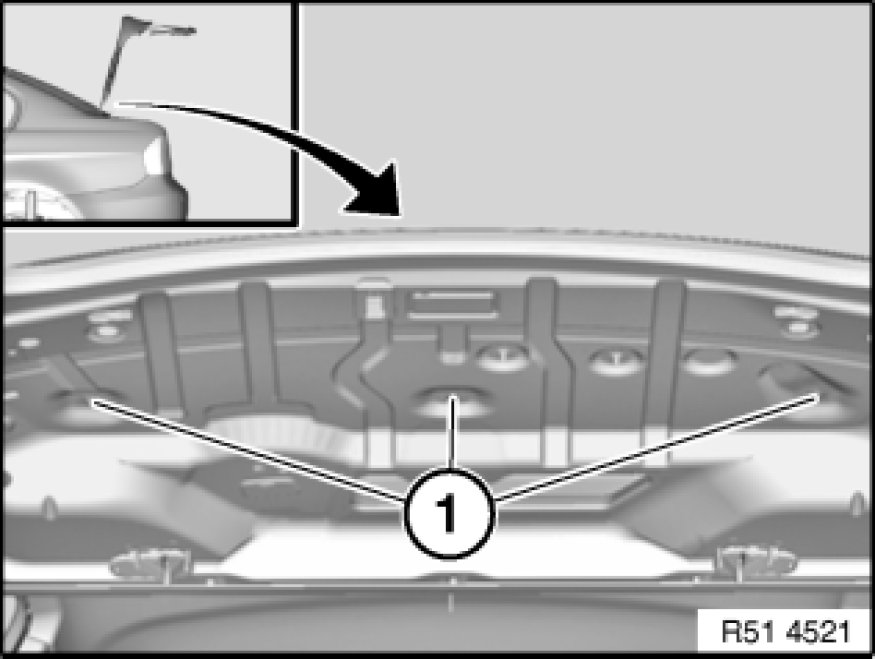 1

R51 4521