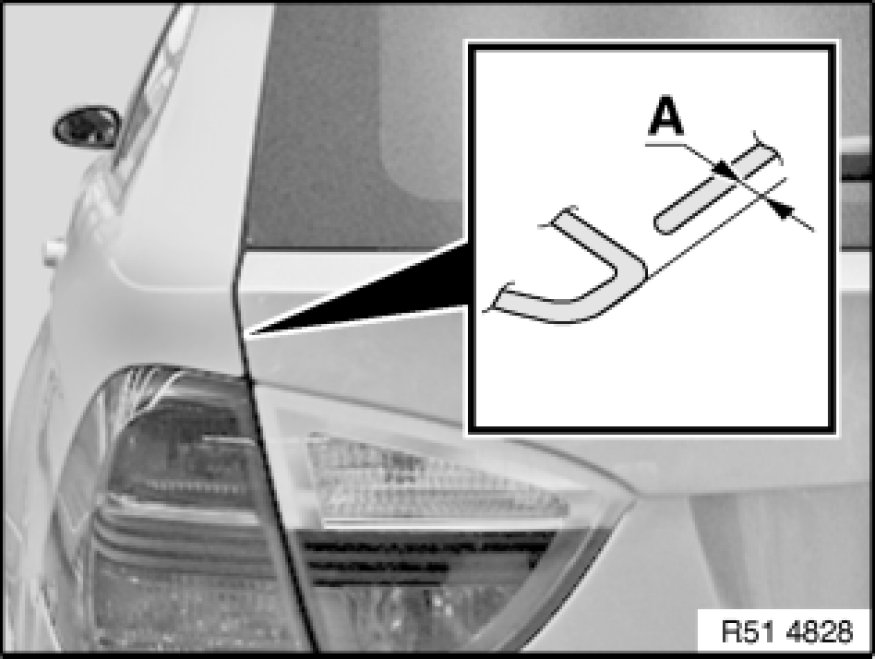 A

R51 4828