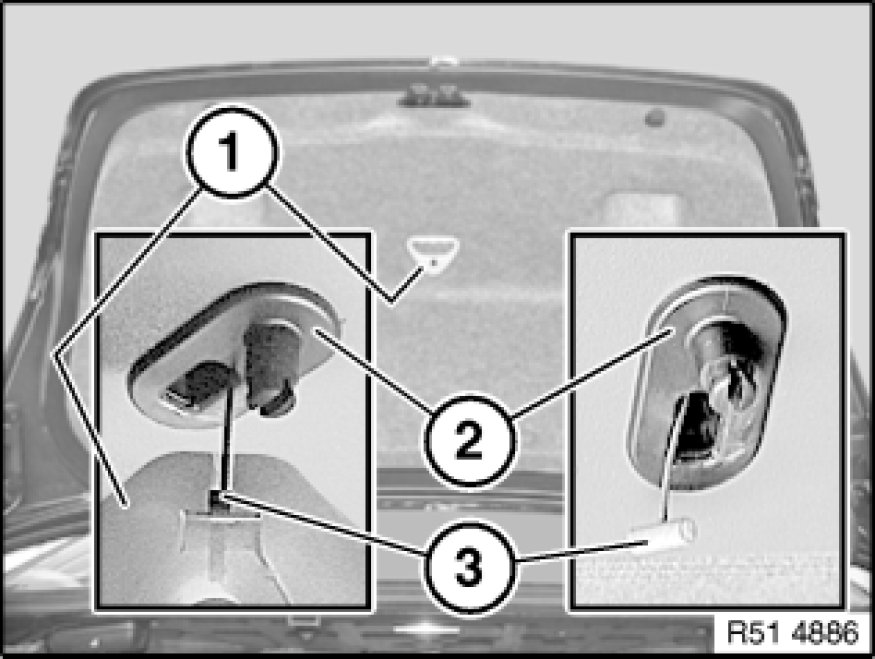 1
2
3
R51 4886