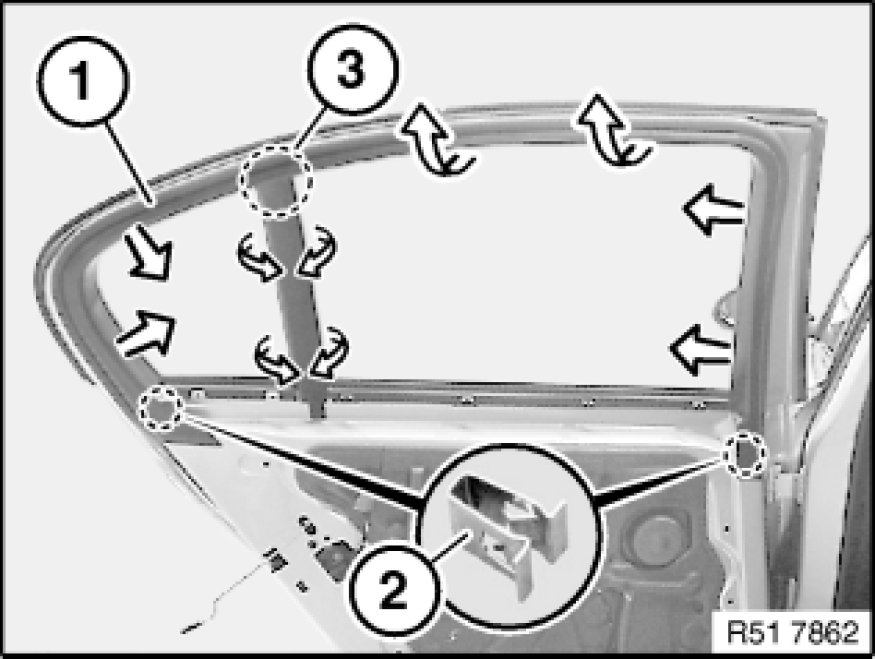 1
3
2
R51 7862