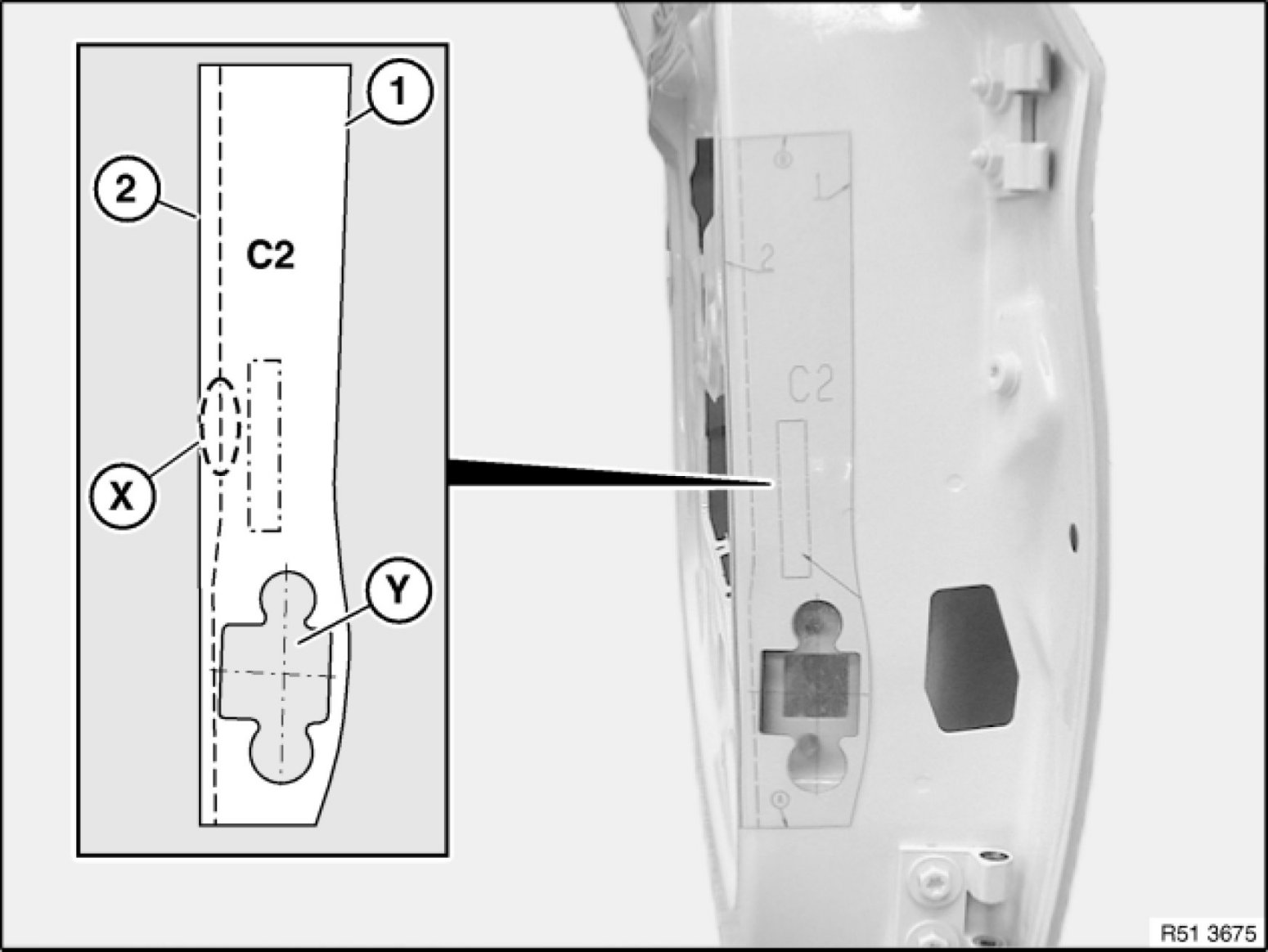 1
2
C2
X
Y
1
2
C2
R51 3675