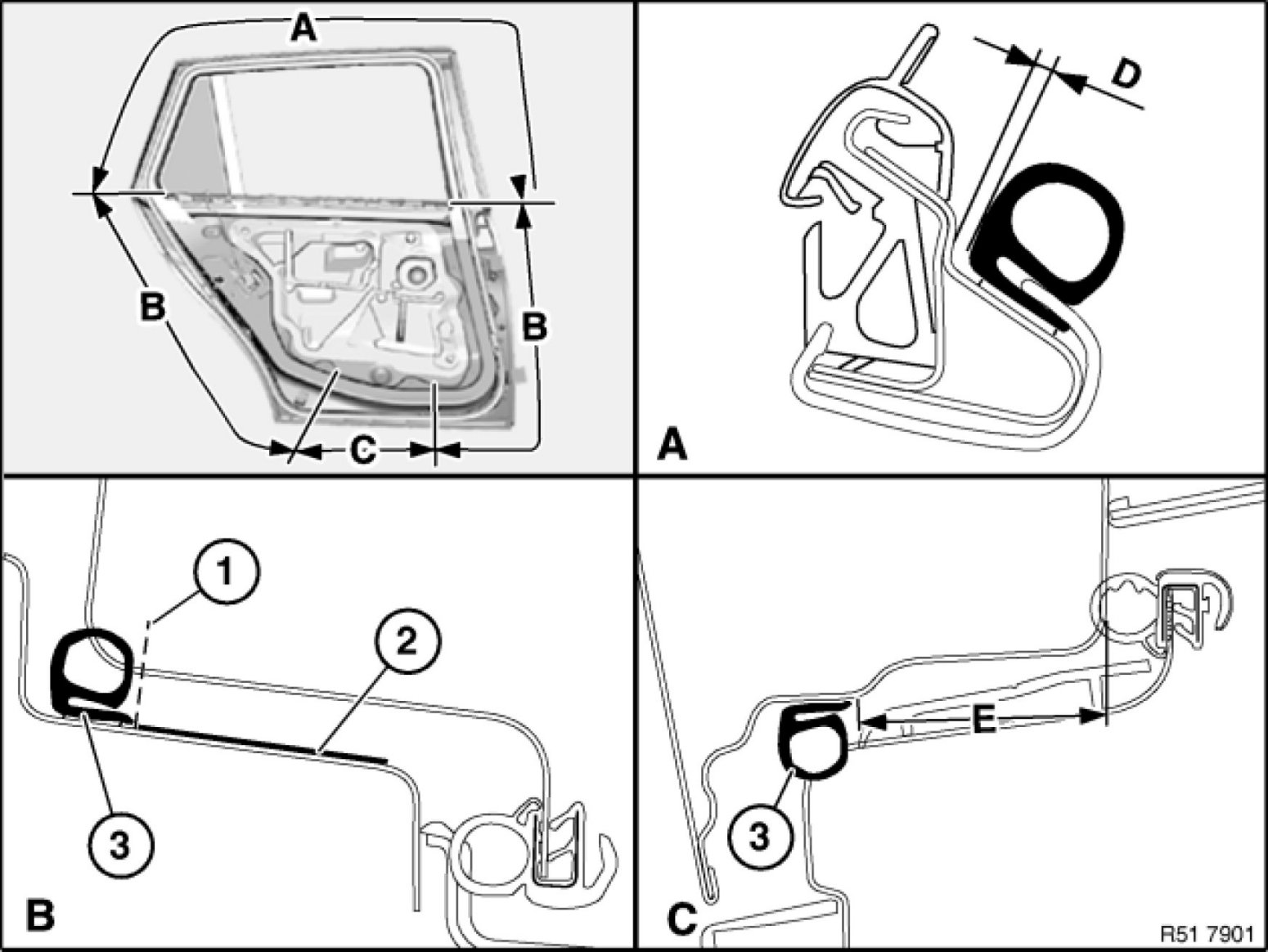 A
B
B
C
D
A
1
2
3
B
E
3
C
R51 7901