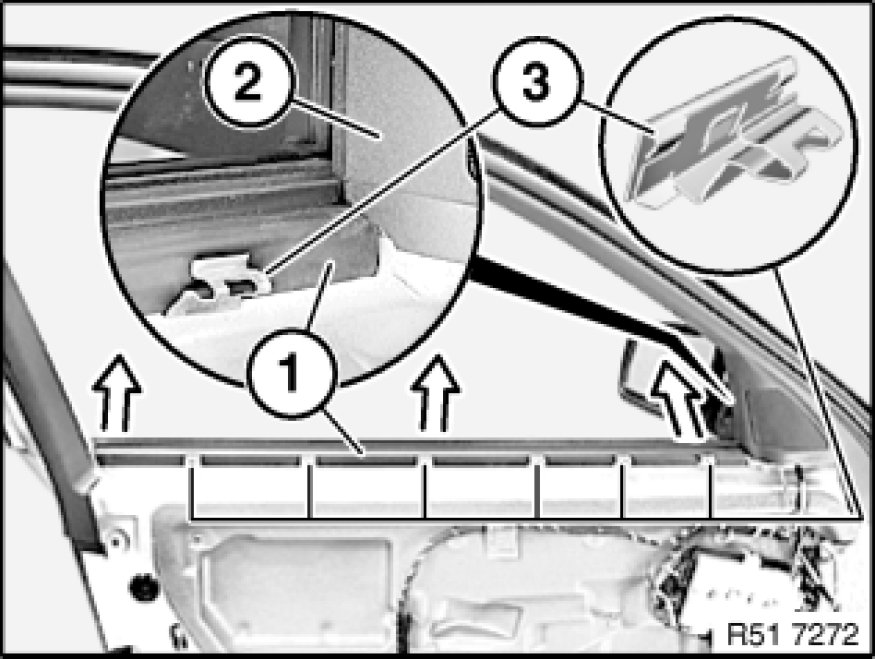 2
3
1
R51 7272