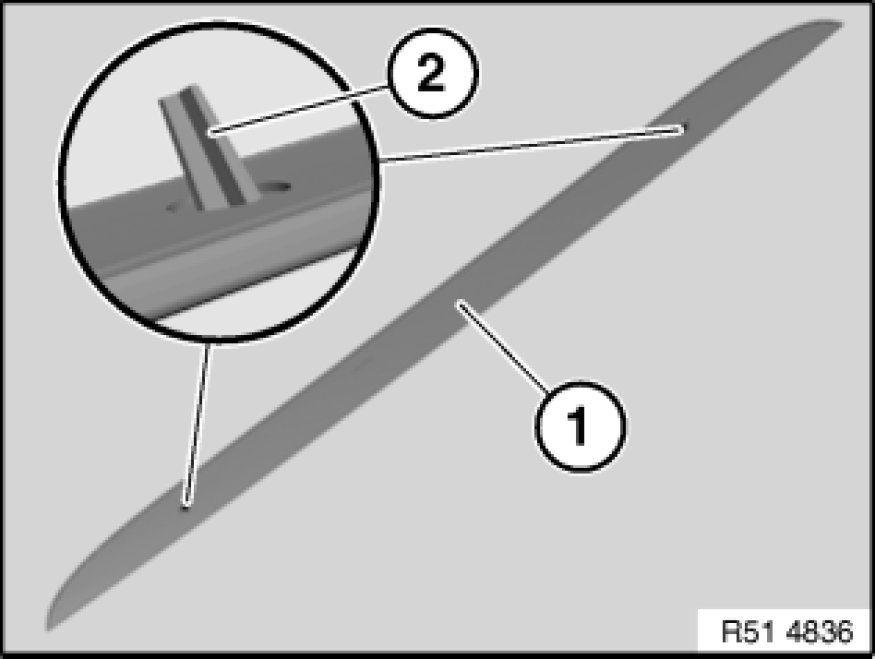 2
1
R51 4836