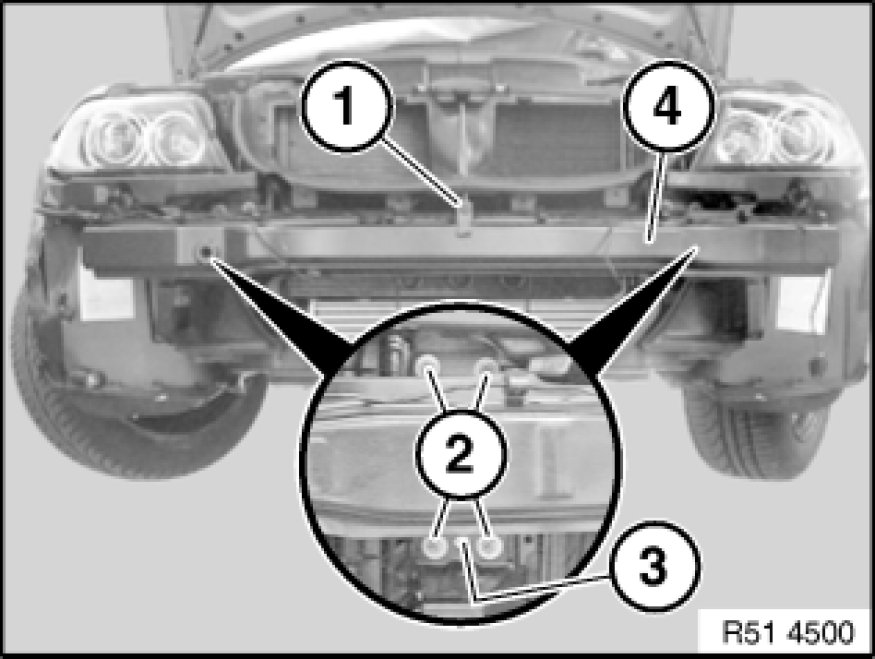 1
4
2
3
R51 4500