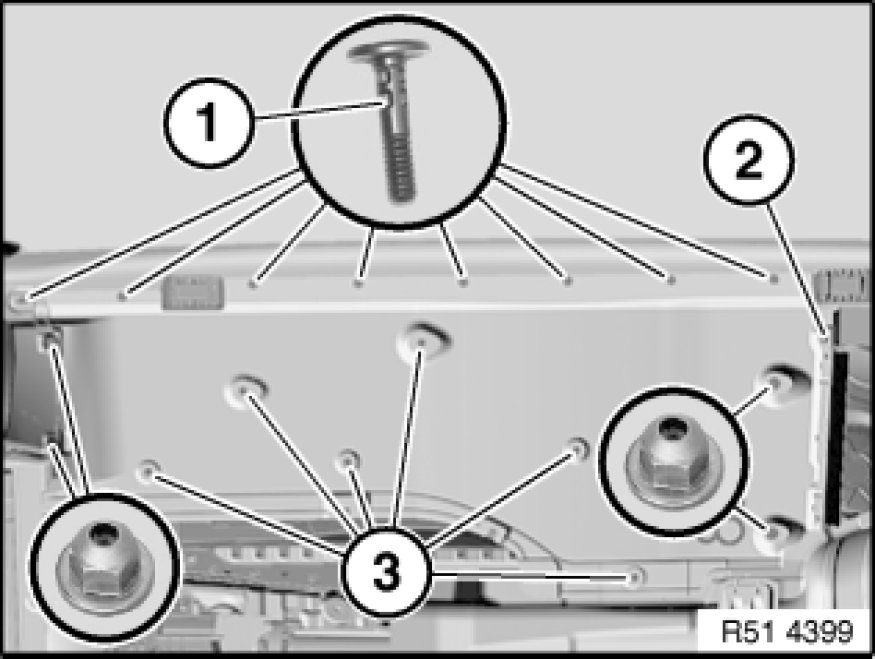 1
2
3
R51 4399