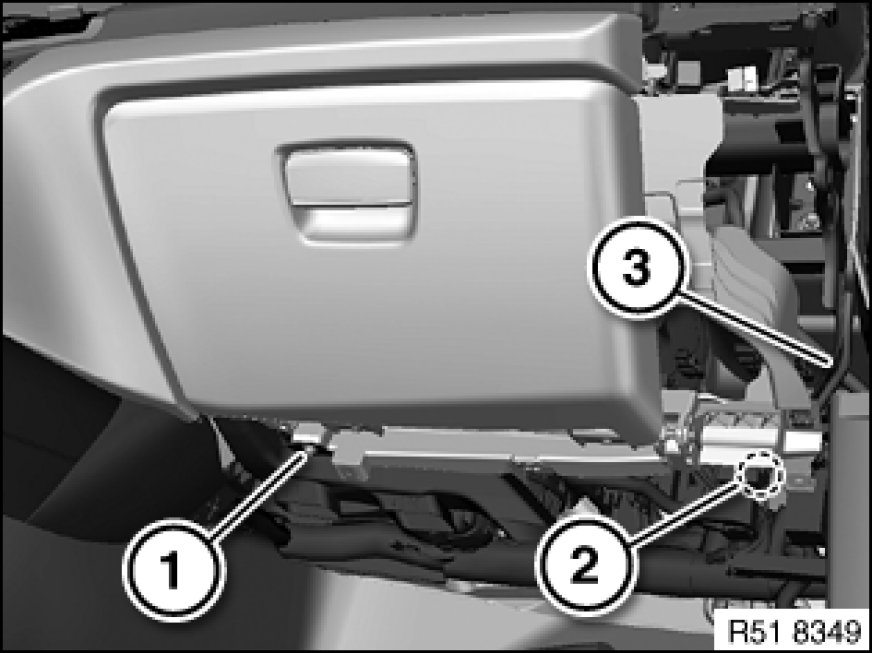 3
1
2
R51 8349