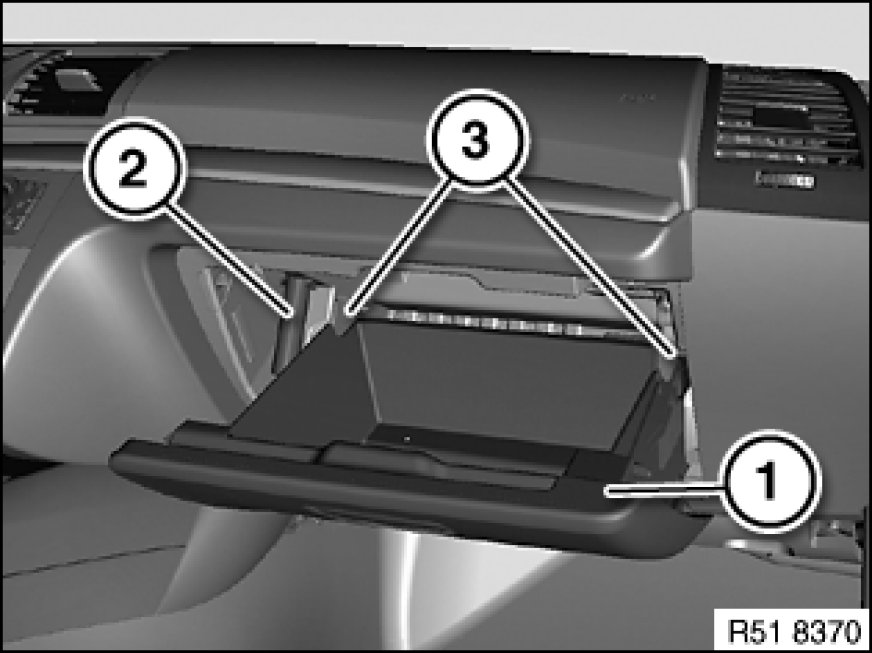 2
3
1
R51 8370