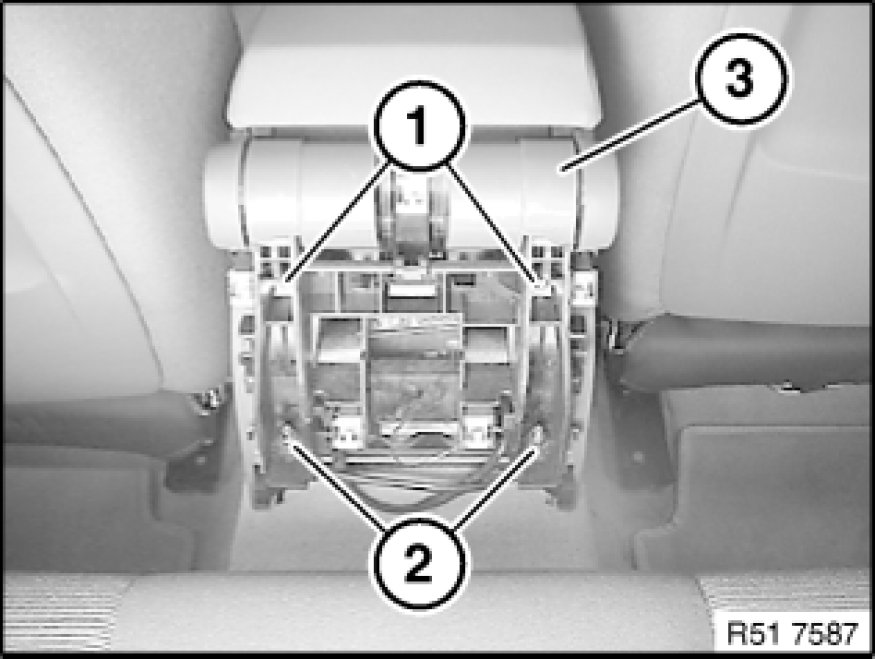 1
3
2
R51 7587