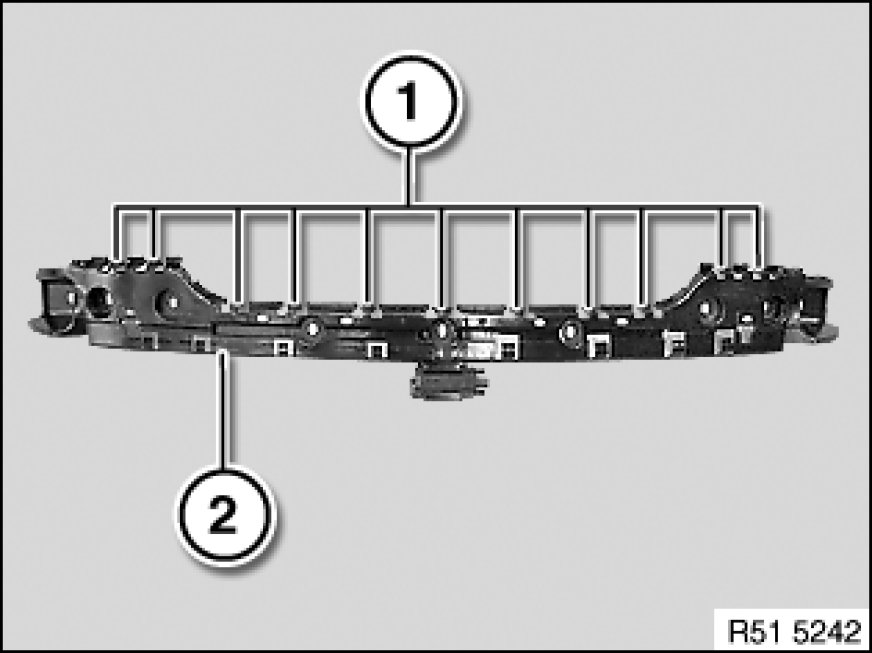 1

2

R51 5242