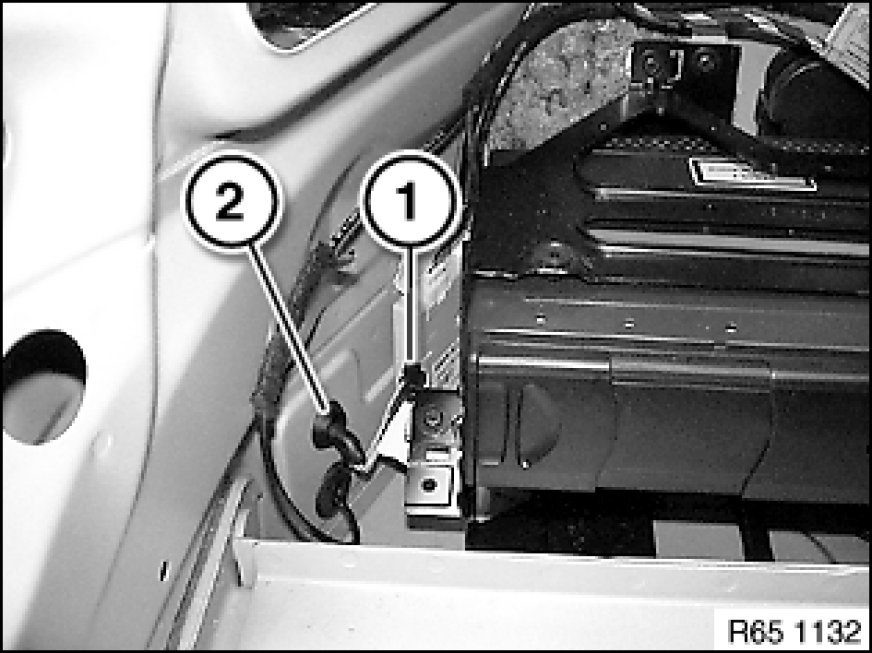 2
1
R65 1132