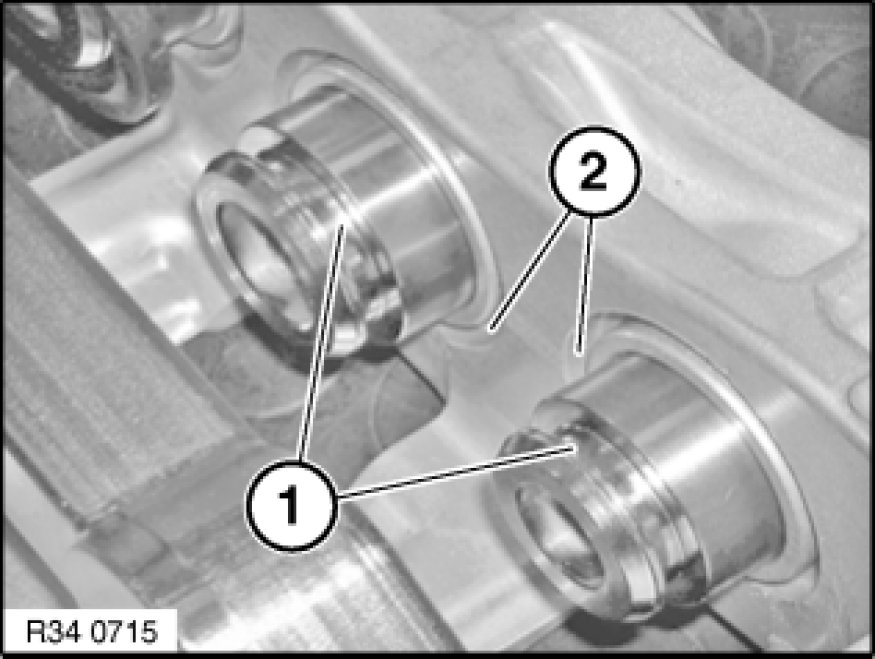 2

1

R34 0715