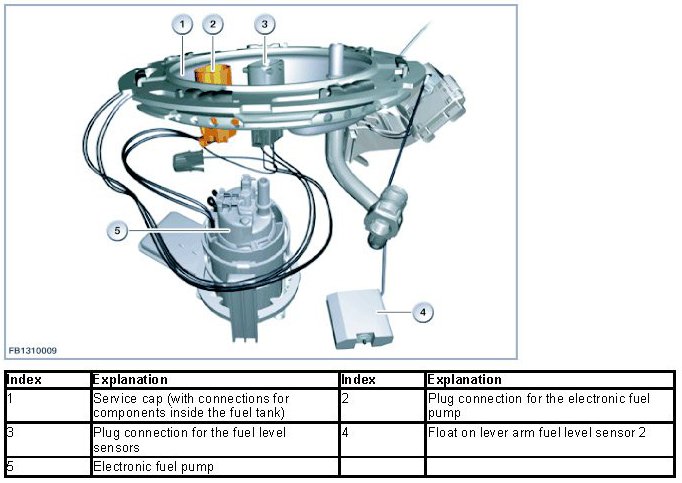 1
2
3
5
4
FB1310009

| Index | Explanation | Index | Explanation |
|---|---|---|---|
| 1 | Service cap (with connections for components inside the fuel tank) | 2 | Plug connection for the electronic fuel pump |
| 3 | Plug connection for the fuel level sensors | 4 | Float on lever arm fuel level sensor 2 |
| 5 | Electronic fuel pump | | |