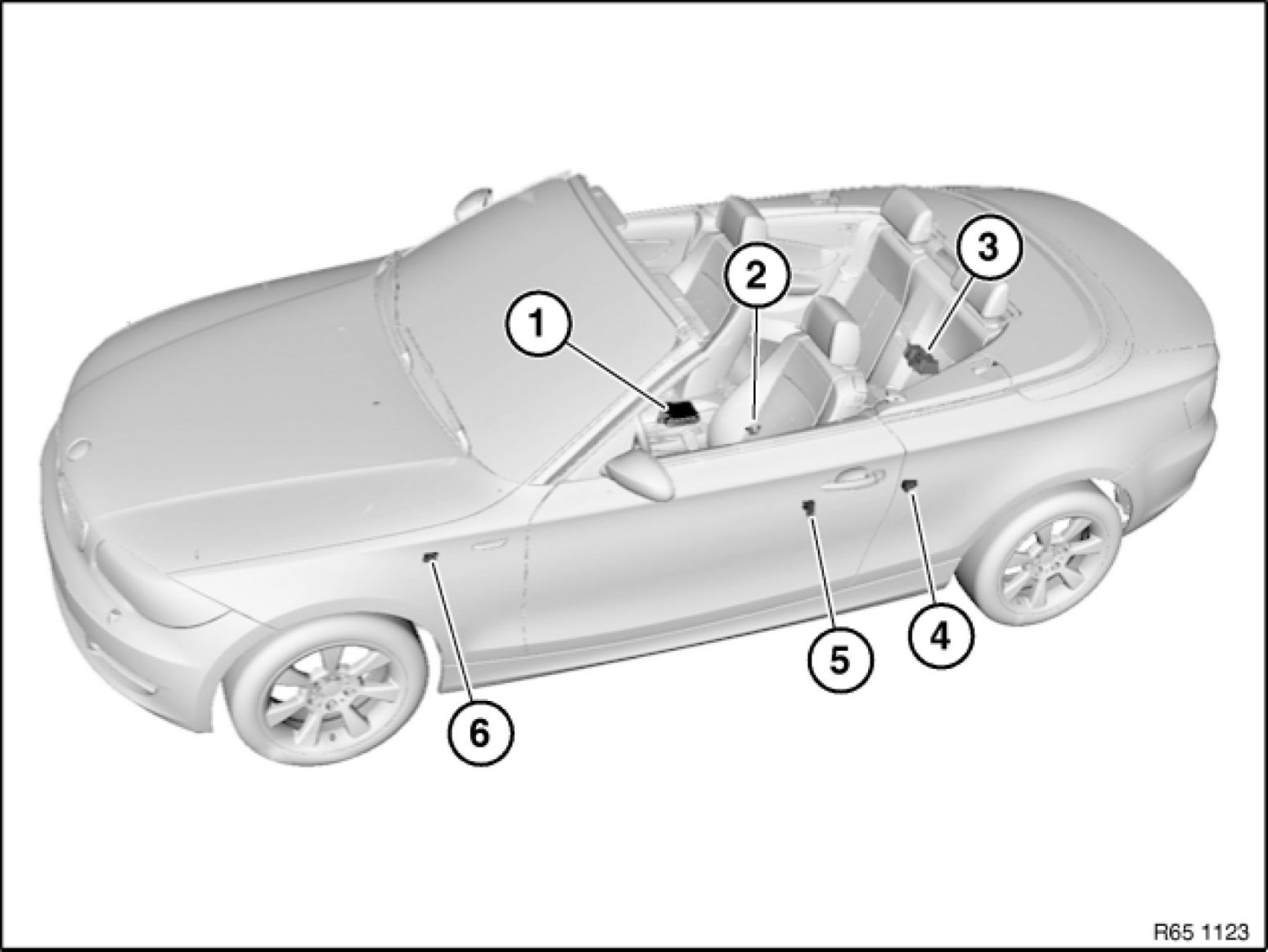 1
2
3
4
5
6
R65 1123