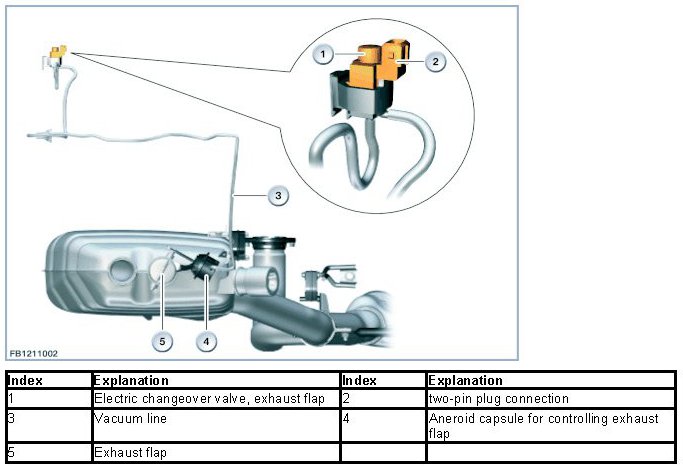 1
2
3
5
4
FB1211002

| Index | Explanation | Index | Explanation |
|---|---|---|---|
| 1 | Electric changeover valve, exhaust flap | 2 | two-pin plug connection |
| 3 | Vacuum line | 4 | Aneroid capsule for controlling exhaust flap |
| 5 | Exhaust flap | | |