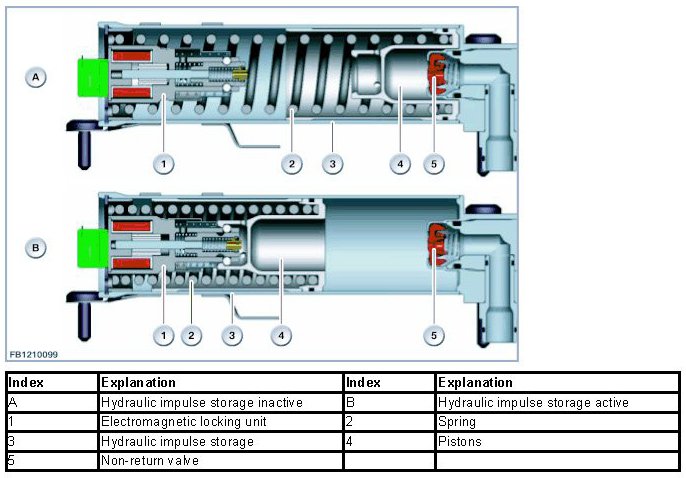 A

1 2 3 4 5

B

1 2 3 4 5

FB1210099

| Index | Explanation | Index | Explanation |
|---|---|---|---|
| A | Hydraulic impulse storage inactive | B | Hydraulic impulse storage active |
| 1 | Electromagnetic locking unit | 2 | Spring |
| 3 | Hydraulic impulse storage | 4 | Pistons |
| 5 | Non-return valve | | |