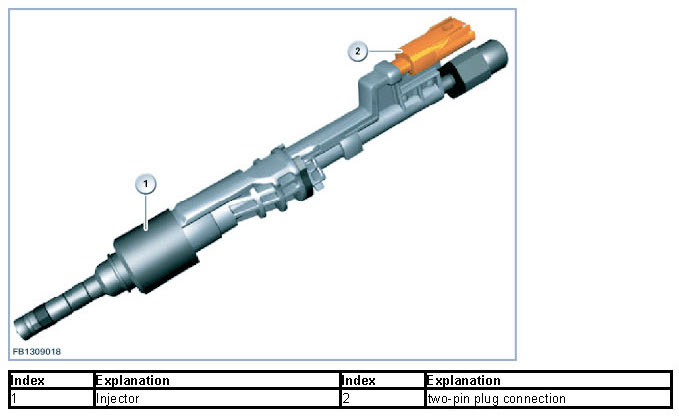 2

1

FB1309018

| Index | Explanation | Index | Explanation |
|---|---|---|---|
| 1 | Injector | 2 | two-pin plug connection |