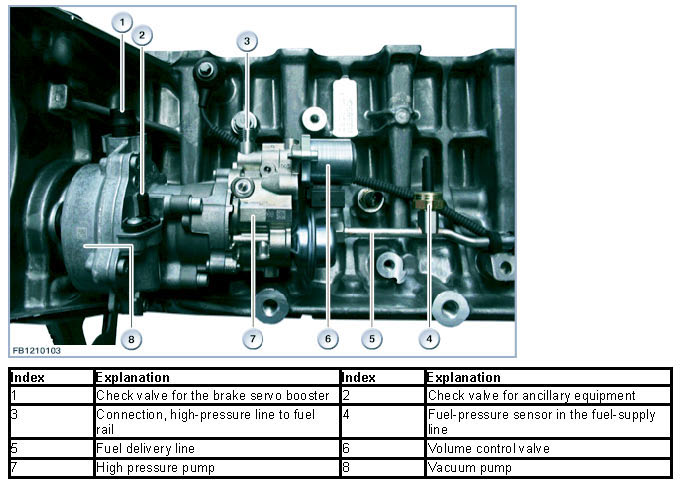 1
2
3
8
7
6
5
4
FB1210103

| Index | Explanation | Index | Explanation |
|---|---|---|---|
| 1 | Check valve for the brake servo booster | 2 | Check valve for ancillary equipment |
| 3 | Connection, high-pressure line to fuel rail | 4 | Fuel-pressure sensor in the fuel-supply line |
| 5 | Fuel delivery line | 6 | Volume control valve |
| 7 | High pressure pump | 8 | Vacuum pump |