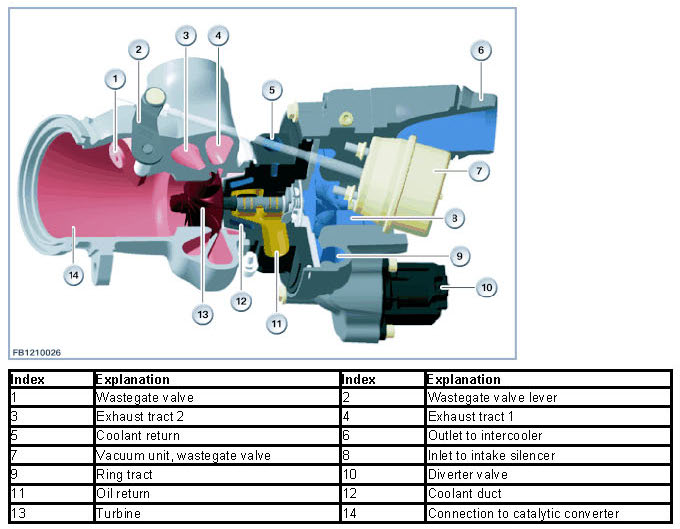 1
2
3
4
5
6
7
8
9
10
11
12
13
14

FB1210026

| Index | Explanation | Index | Explanation |
|---|---|---|---|
| 1 | Wastegate valve | 2 | Wastegate valve lever |
| 3 | Exhaust tract 2 | 4 | Exhaust tract 1 |
| 5 | Coolant return | 6 | Outlet to intercooler |
| 7 | Vacuum unit, wastegate valve | 8 | Inlet to intake silencer |
| 9 | Ring tract | 10 | Diverter valve |
| 11 | Oil return | 12 | Coolant duct |
| 13 | Turbine | 14 | Connection to catalytic converter |