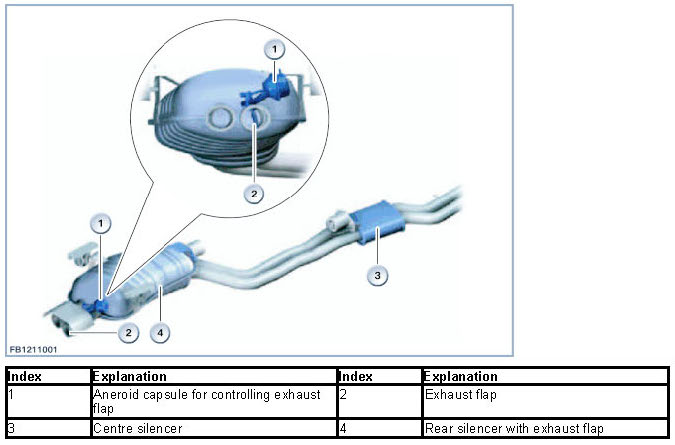 1

2

1

3

2

4

FB1211001

| Index | Explanation | Index | Explanation |
|---|---|---|---|
| 1 | Aneroid capsule for controlling exhaust flap | 2 | Exhaust flap |
| 3 | Centre silencer | 4 | Rear silencer with exhaust flap |