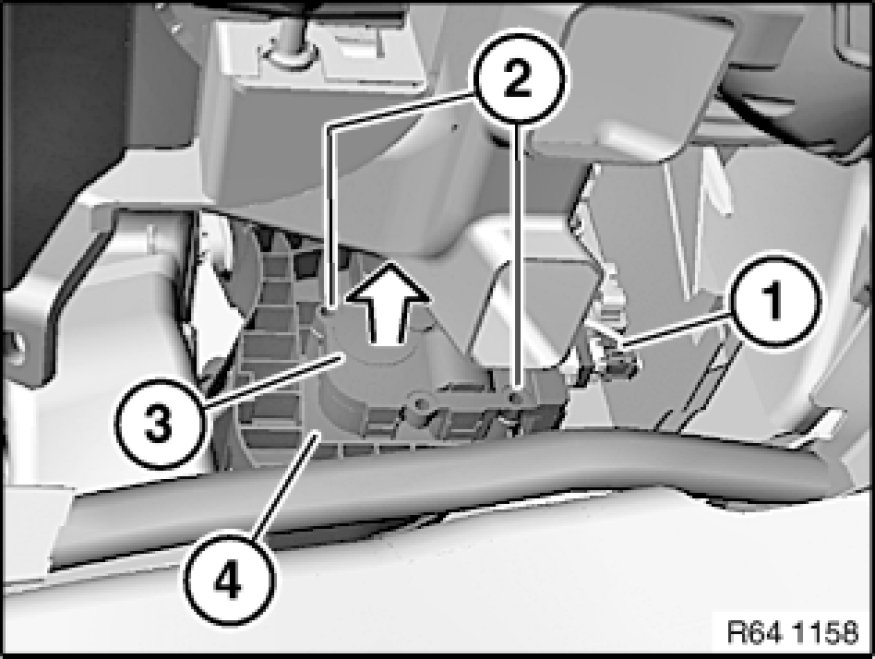 2
1
3
4
R64 1158