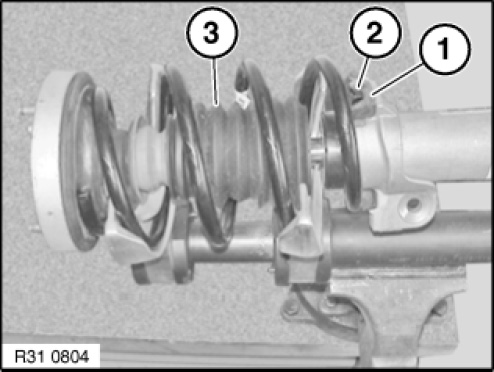 3
2
1
R31 0804