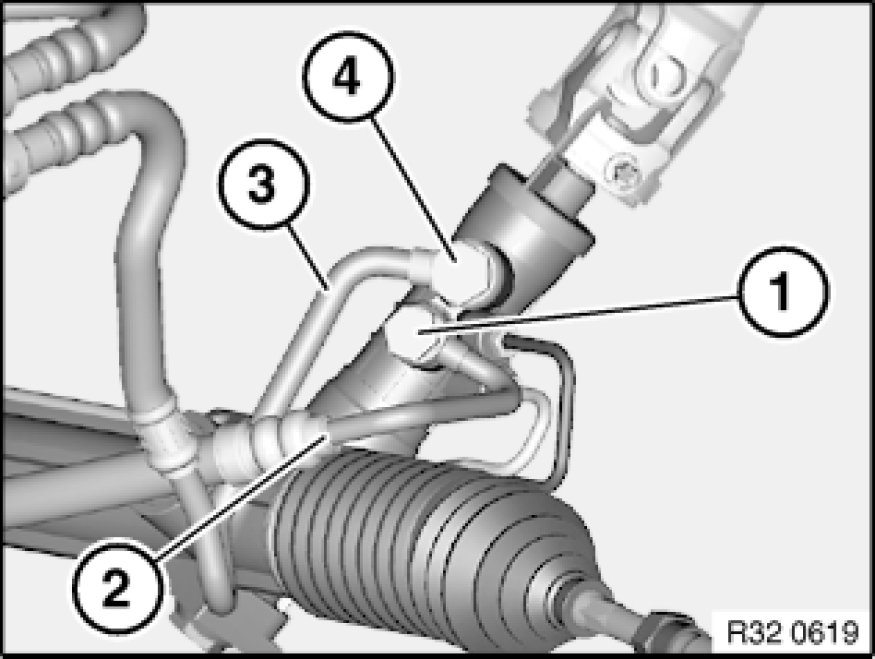 4
3
1
2
R32 0619