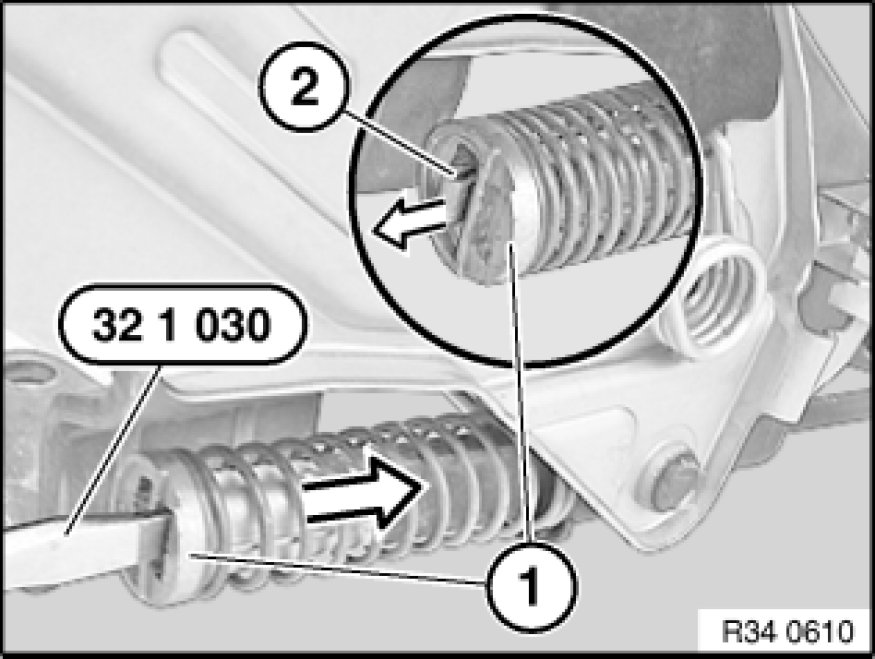 2

32 1 030

1

R34 0610