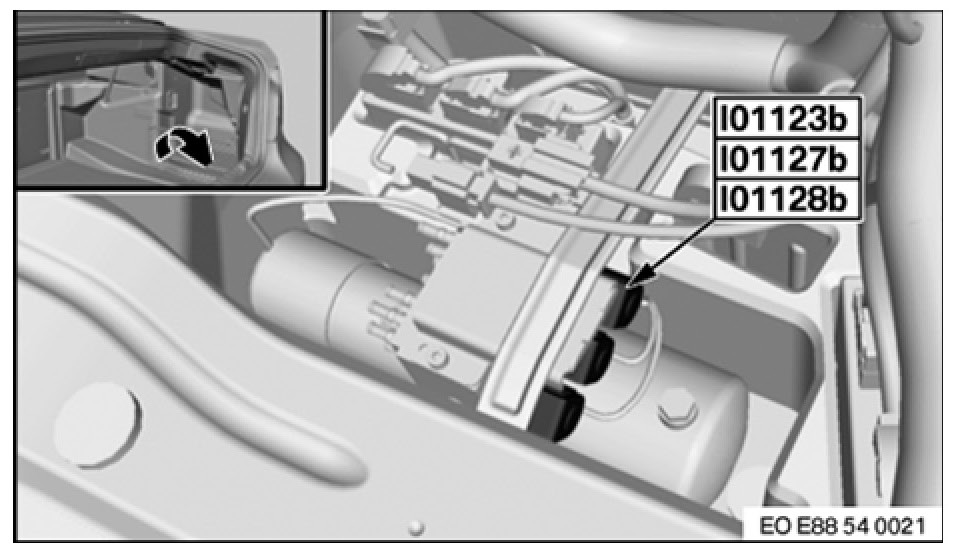 I01123b
I01127b
I01128b
EO E88 54 0021