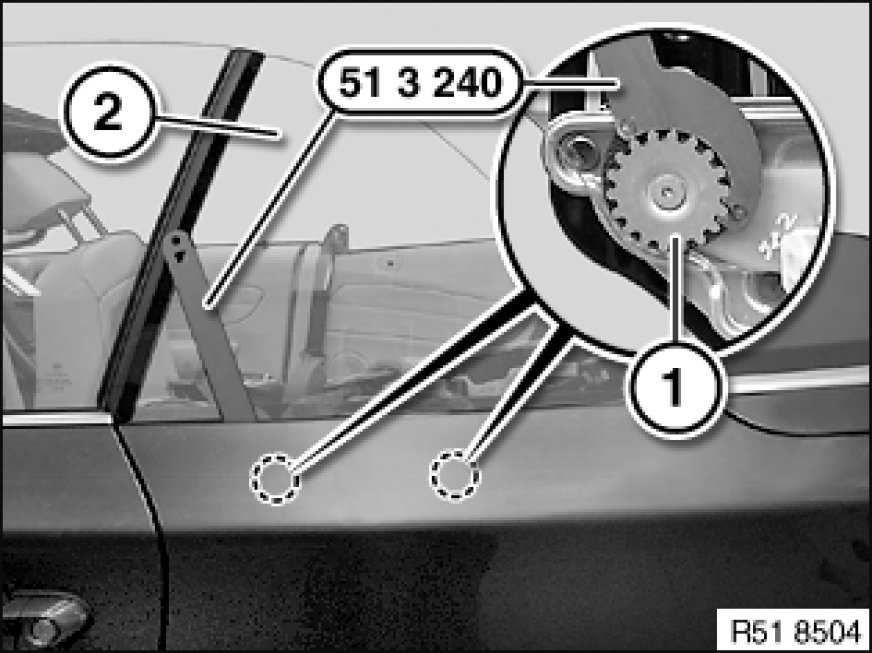 2

51 3 240

1

R51 8504