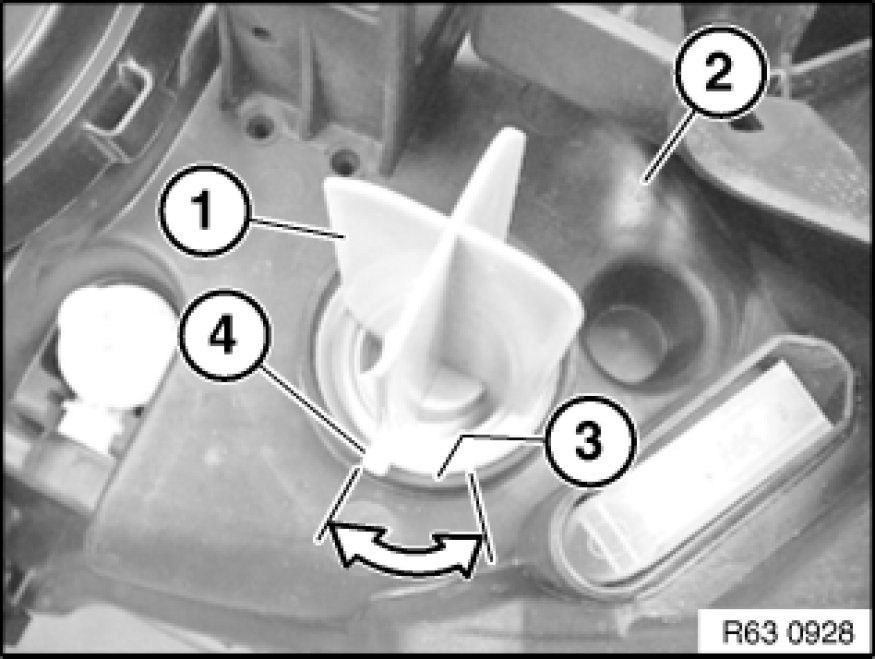 2
1
4
3
R63 0928