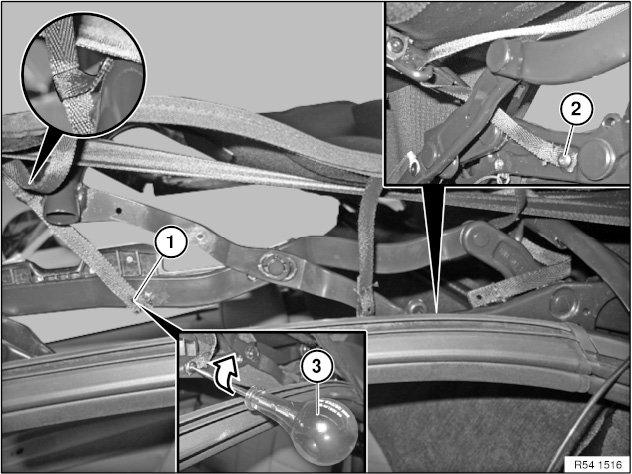 2

1

3

R54 1516