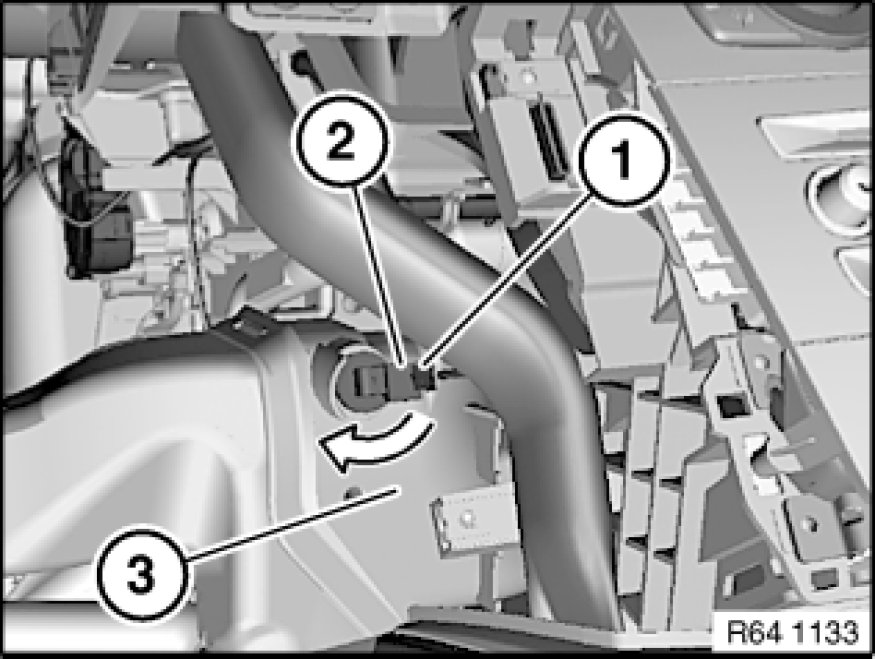 2
1
3
R64 1133