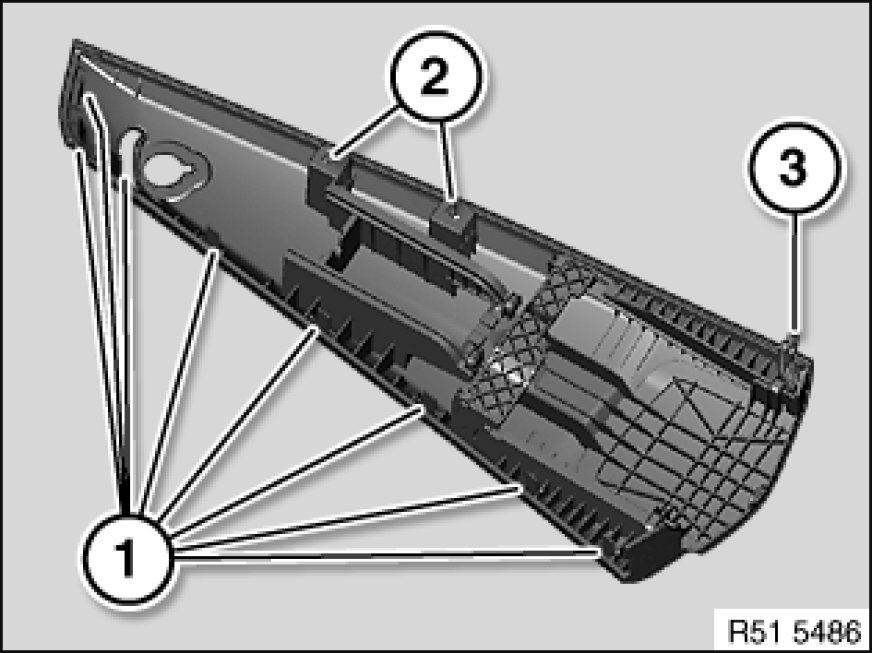 2

3

1

R51 5486