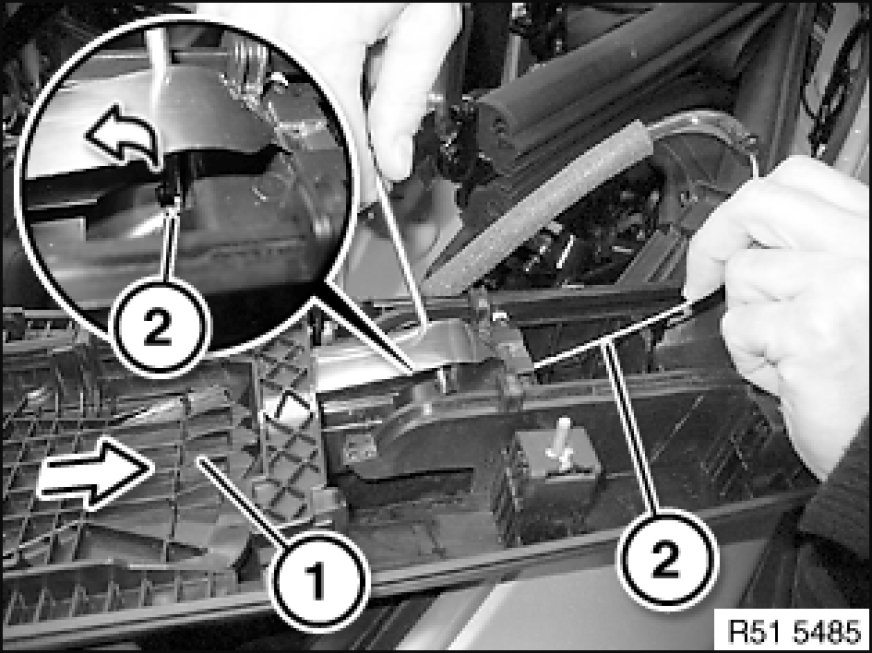 2

1

2

R51 5485