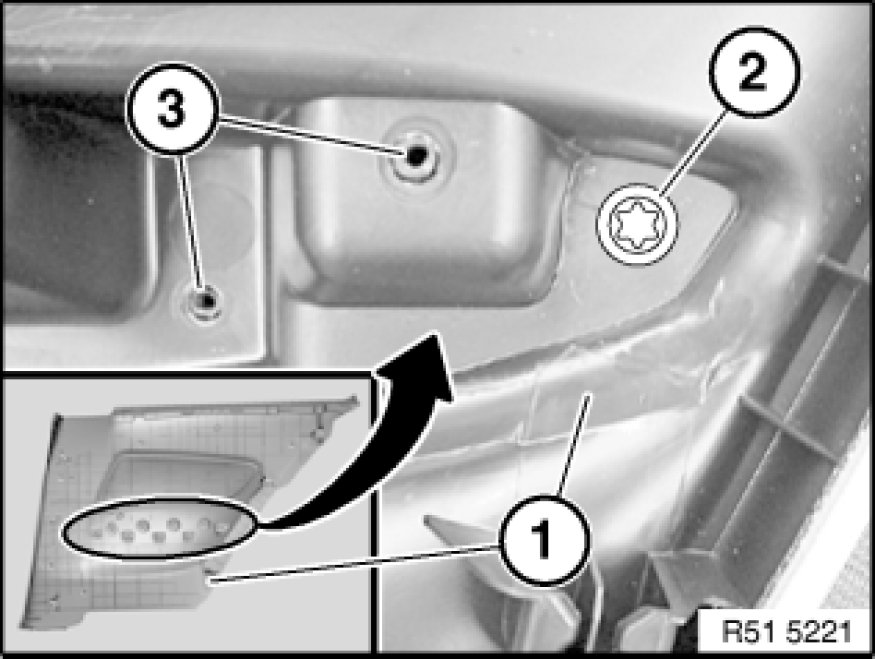 3
2
1
R51 5221