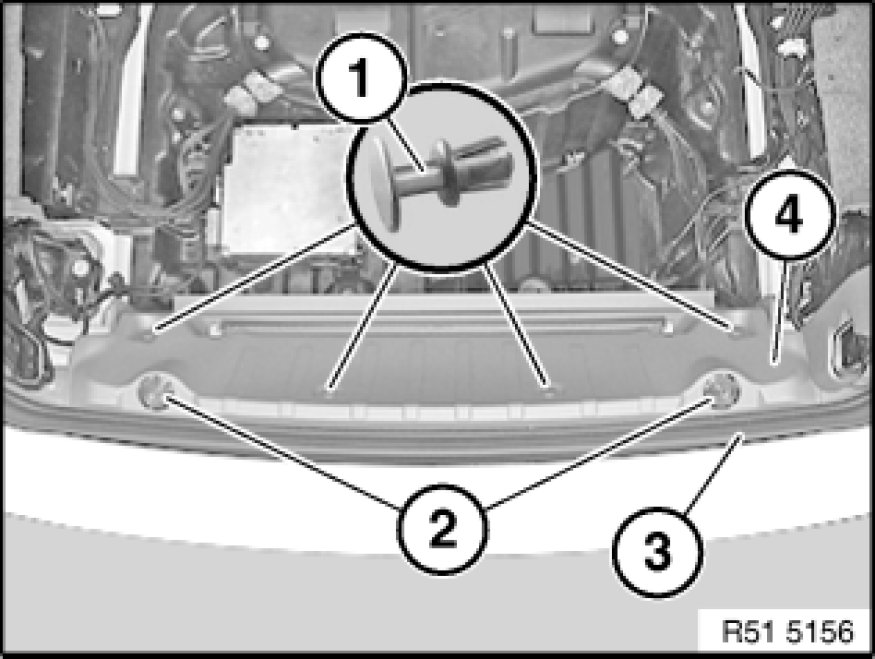 1
4
2
3
R51 5156